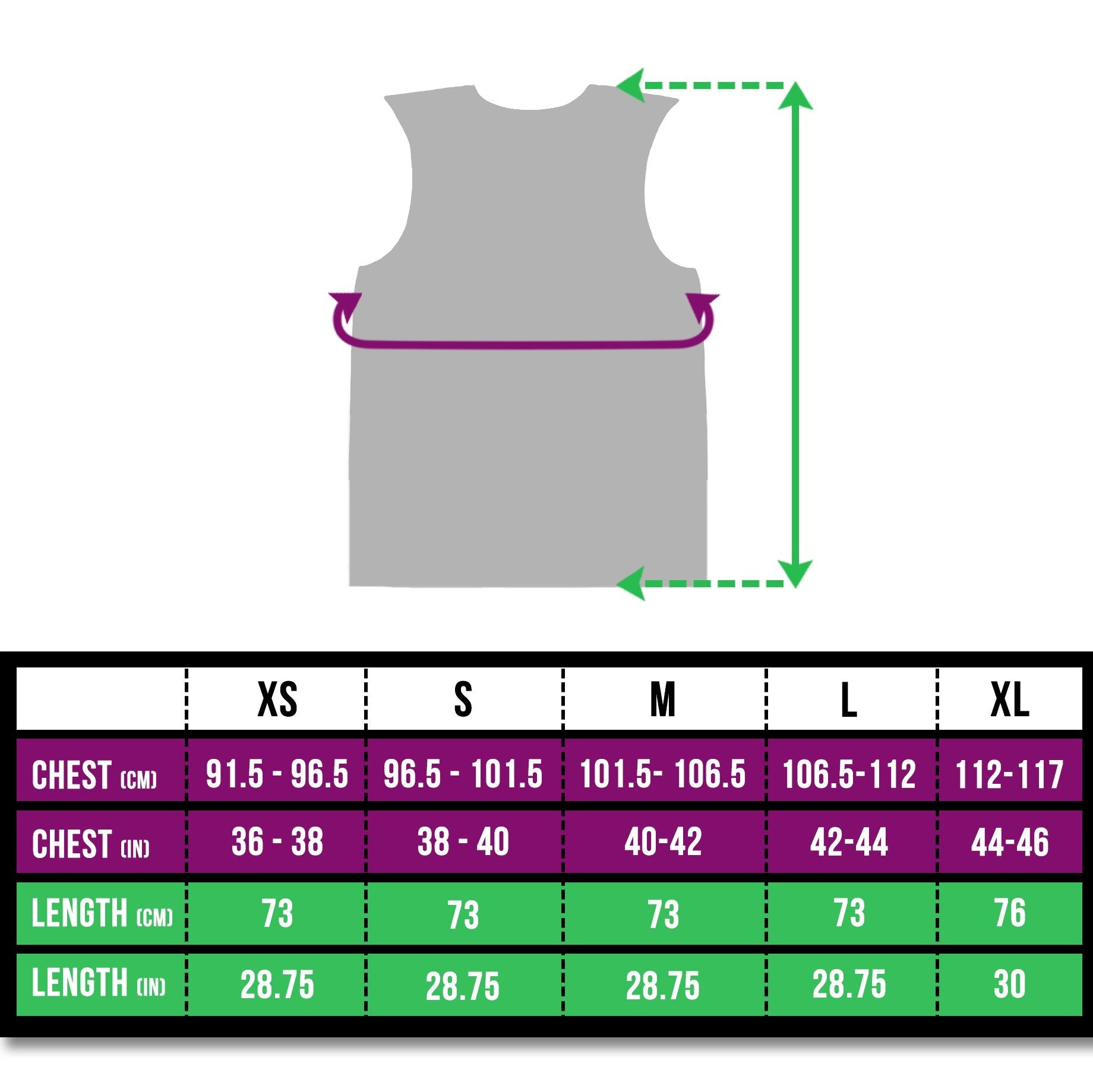 |  | XS | S | M | L | XL |
|---|---|---|---|---|---|
| CHEST (CM) | 91.5 - 96.5 | 96.5 - 101.5 | 101.5- 106.5 | 106.5-112 | 112-117 |
| CHEST (IN) | 36 - 38 | 38 - 40 | 40-42 | 42-44 | 44-46 |
| LENGTH (CM) | 73 | 73 | 73 | 73 | 76 |
| LENGTH (IN) | 28.75 | 28.75 | 28.75 | 28.75 | 30 |