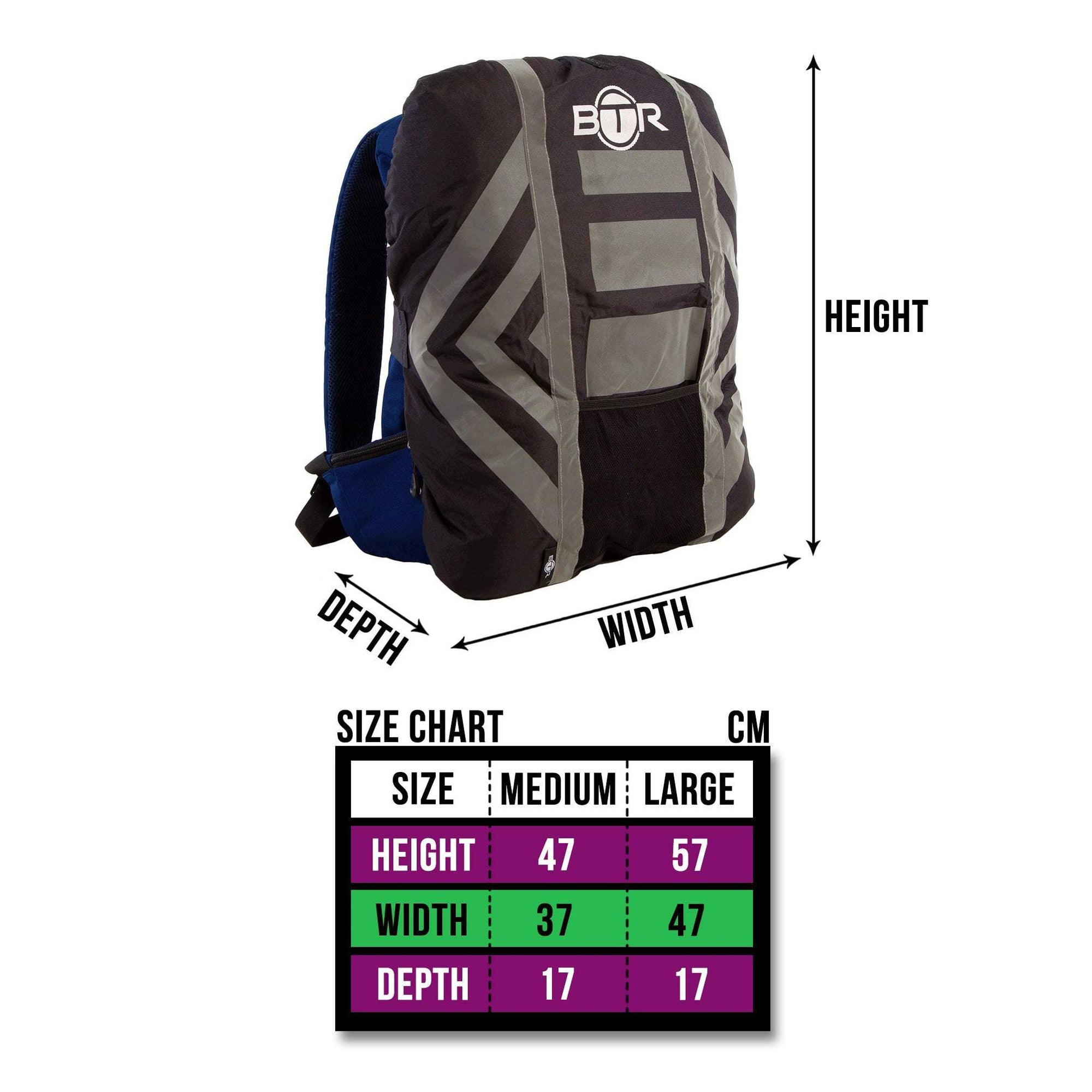 BTR

HEIGHT

DEPTH

WIDTH

SIZE CHART CM

| SIZE | MEDIUM | LARGE |
|---|---|---|
| HEIGHT | 47 | 57 |
| WIDTH | 37 | 47 |
| DEPTH | 17 | 17 |